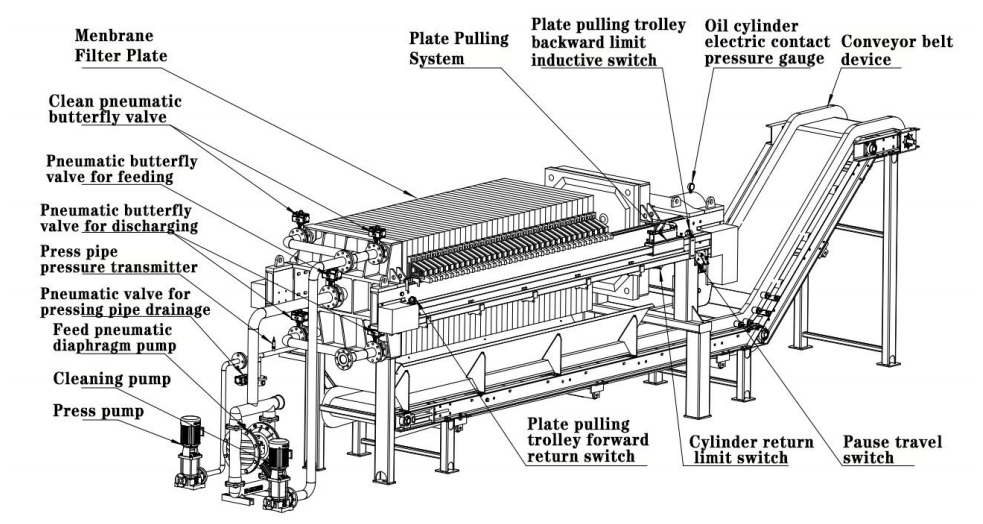 Menbrane Filter Plate

Clean pneumatic butterfly valve

Pneumatic butterfly valve for feeding

Pneumatic butterfly valve for discharging

Press pipe pressure transmitter

Pneumatic valve for pressing pipe drainage

Feed pneumatic diaphragm pump

Cleaning pump

Press pump

Plate Pulling System

Plate pulling trolley backward limit inductive switch

Oil cylinder electric contact pressure gauge

Conveyor belt device

Plate pulling trolley forward return switch

Cylinder return limit switch

Pause travel switch