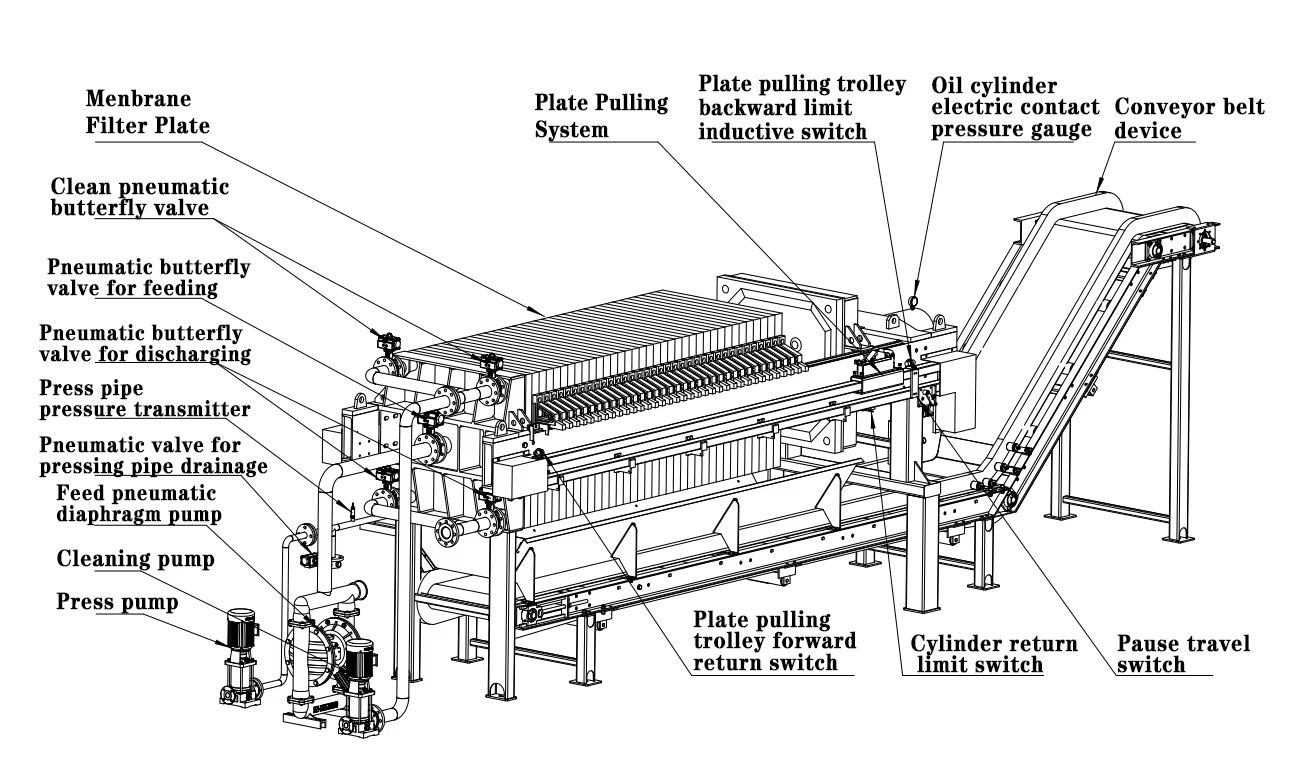 Menbrane Filter Plate

Clean pneumatic butterfly valve

Pneumatic butterfly valve for feeding

Pneumatic butterfly valve for discharging

Press pipe pressure transmitter

Pneumatic valve for pressing pipe drainage

Feed pneumatic diaphragm pump

Cleaning pump

Press pump

Plate Pulling System

Plate pulling trolley backward limit inductive switch

Oil cylinder electric contact pressure gauge

Conveyor belt device

Plate pulling trolley forward return switch

Cylinder return limit switch

Pause travel switch